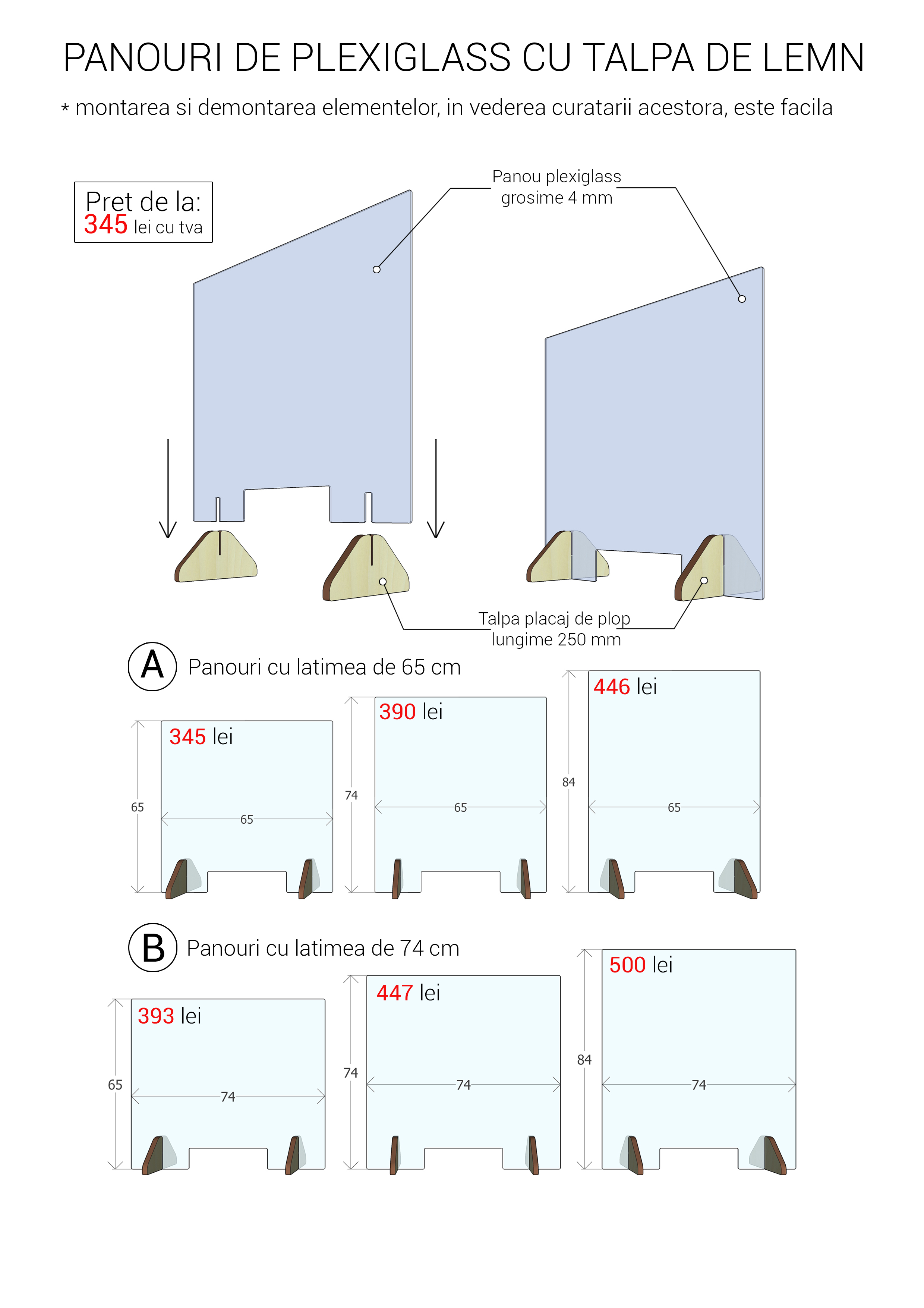 PANOURI DE PLEXIGLASS CU TALPA DE LEMN

* montarea si demontarea elementelor, in vederea curatarii acestora, este facila

Pret de la:
345 lei cu tva

Panou plexiglass
grosime 4 mm

Talpa placaj de plop
lungime 250 mm

A Panouri cu latimea de 65 cm

345 lei
65
65

390 lei
74
65

446 lei
84
65

B Panouri cu latimea de 74 cm

393 lei
65
74

447 lei
74
74

500 lei
84
74